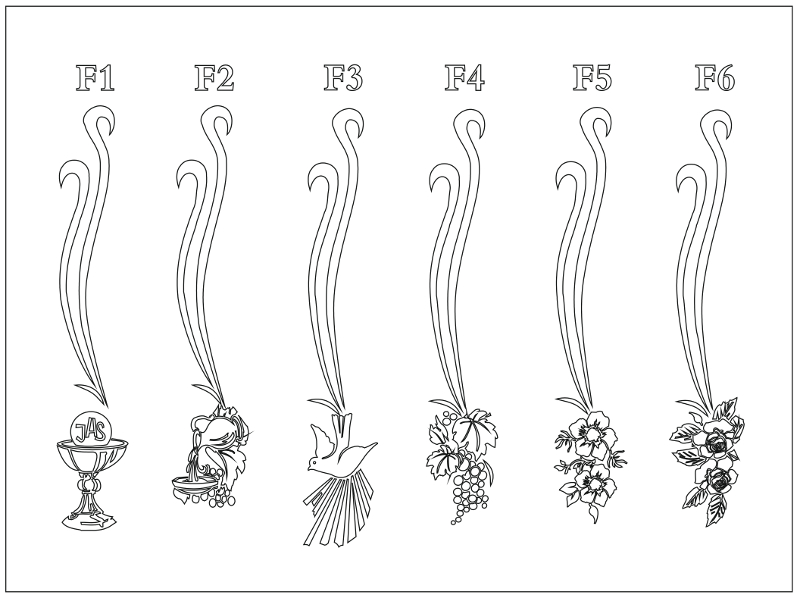 F1 F2 F3 F4 F5 F6

JHS